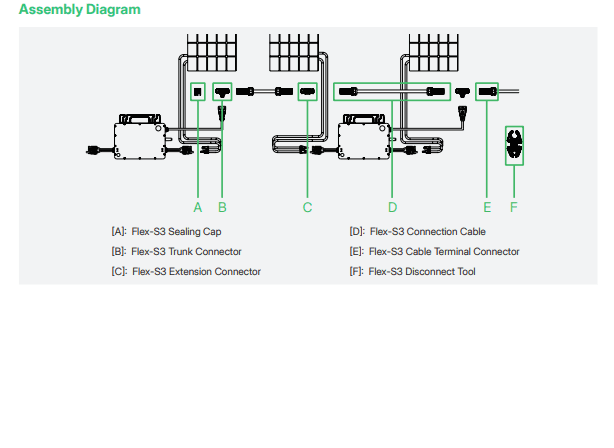 Assembly Diagram

A B C D E F

[A]: Flex-S3 Sealing Cap

[B]: Flex-S3 Trunk Connector

[C]: Flex-S3 Extension Connector

[D]: Flex-S3 Connection Cable

[E]: Flex-S3 Cable Terminal Connector

[F]: Flex-S3 Disconnect Tool